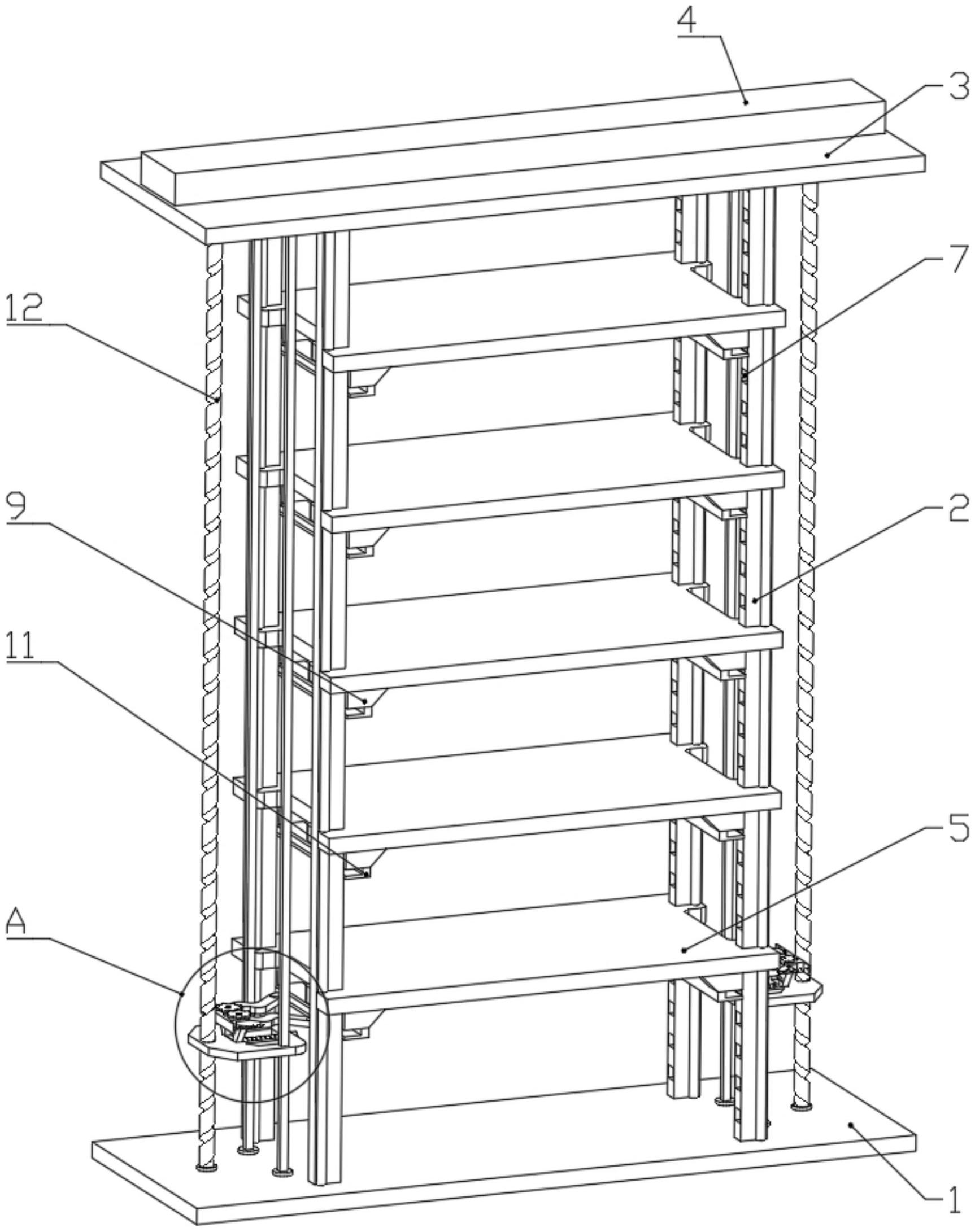 4
3
12
7
9
2
11
5
A
1