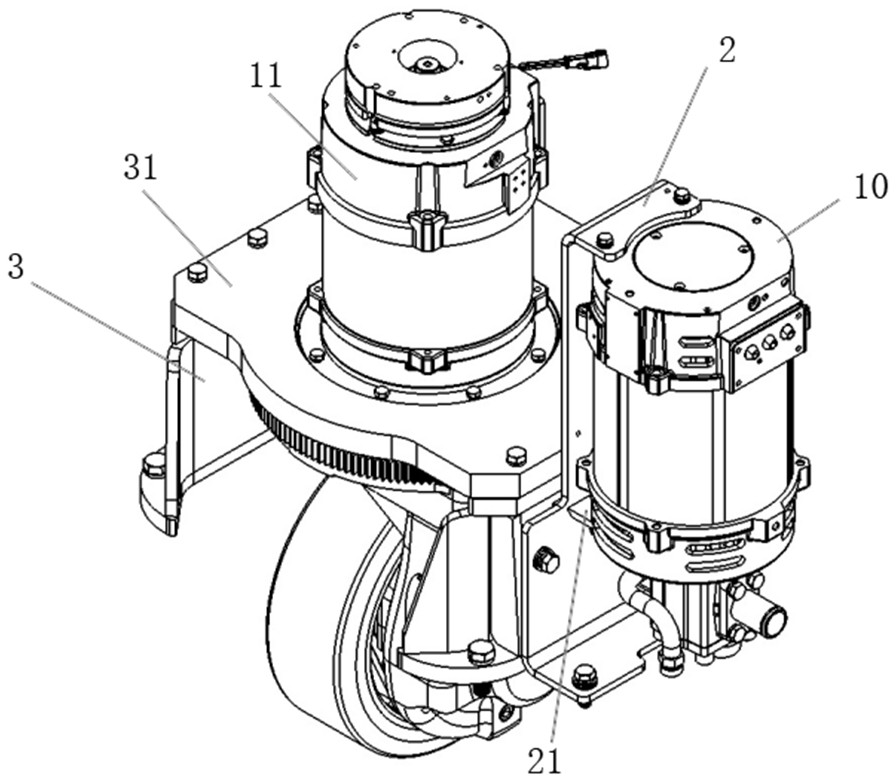 11
2
31
10
3
21