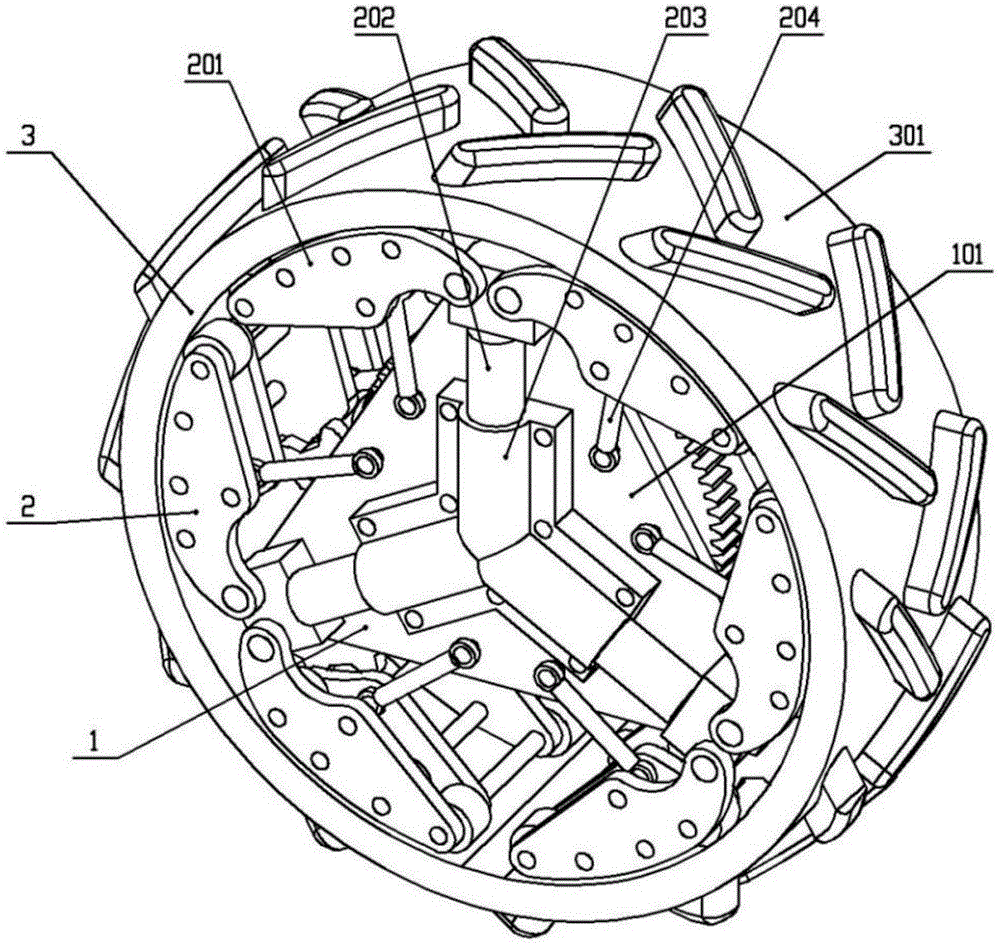 202
203
204
201
3
301
101
2
1