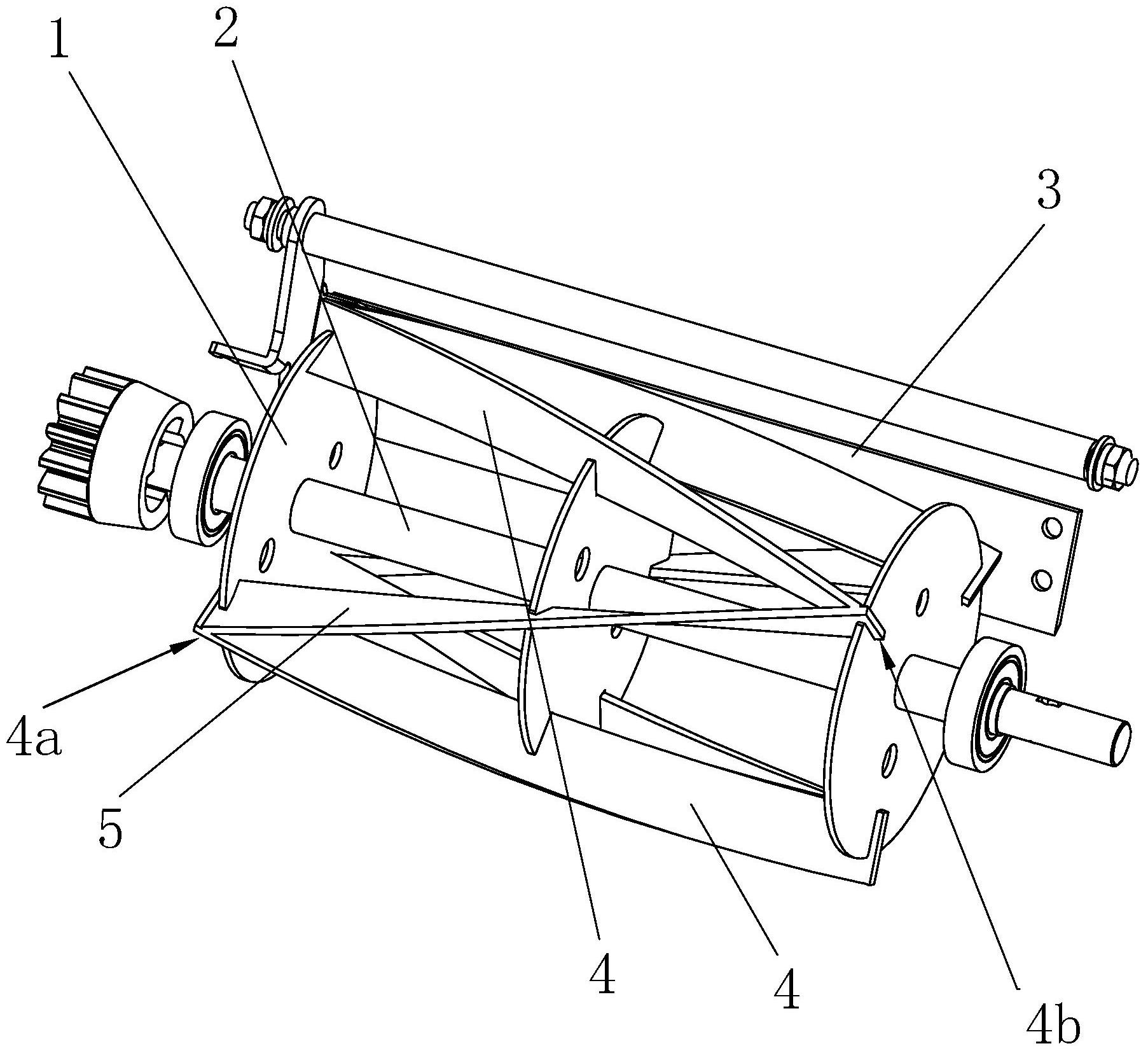 1
2
3
4a
5
4
4
4b