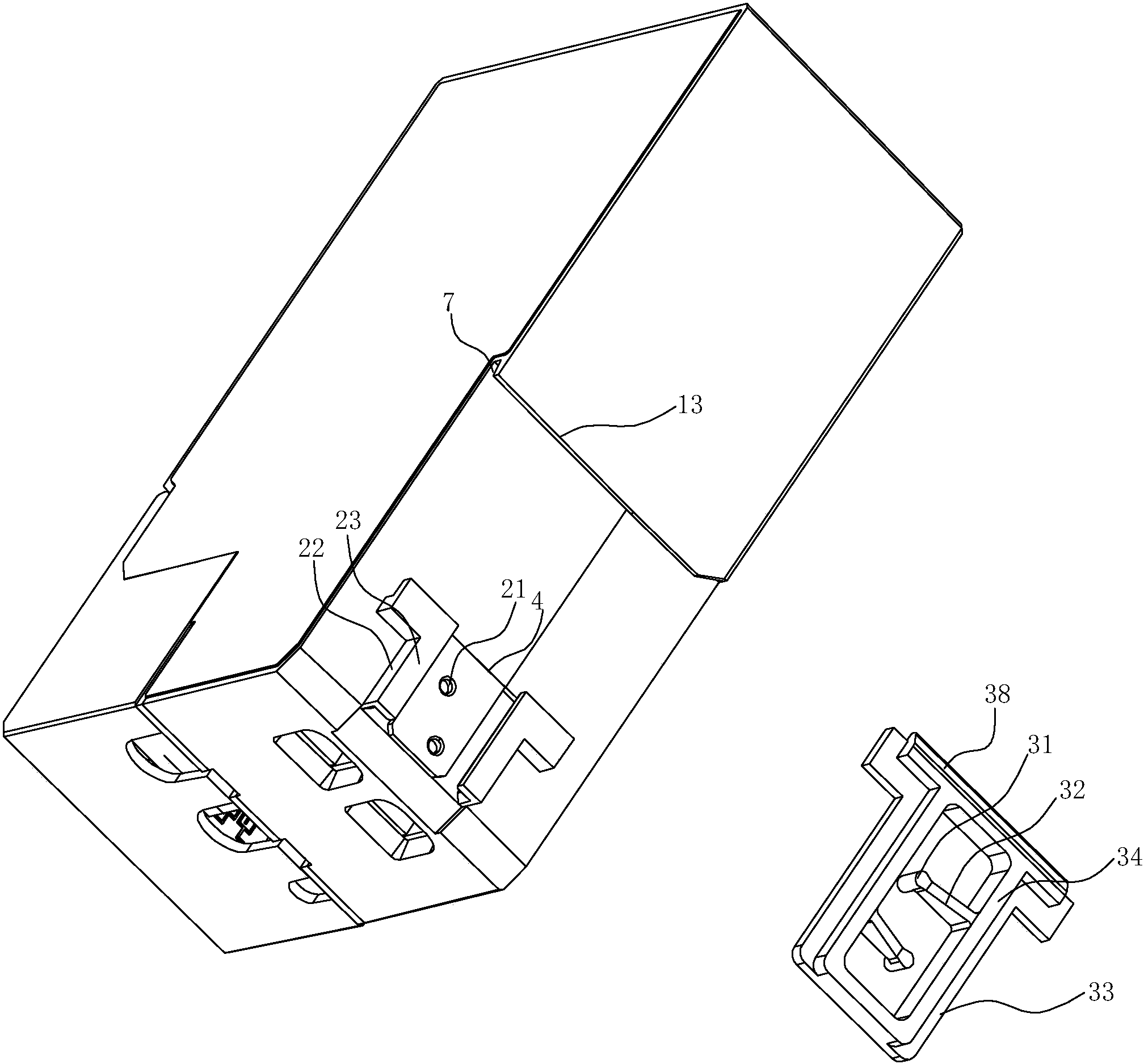 7
13
23
22
21
4
38
31
32
34
33