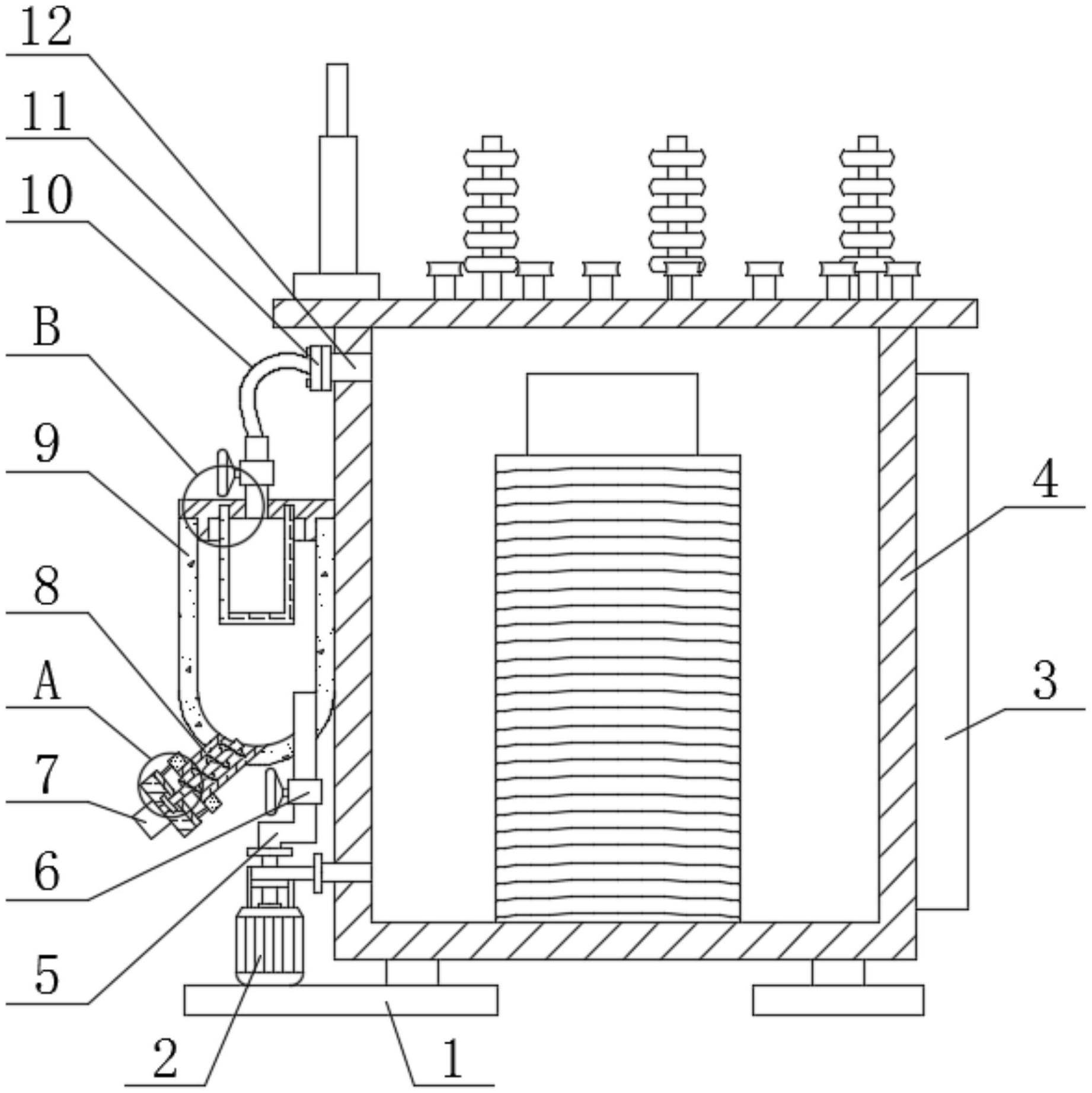 12
11
10
B
9
8
A
7
6
5
2
1
4
3