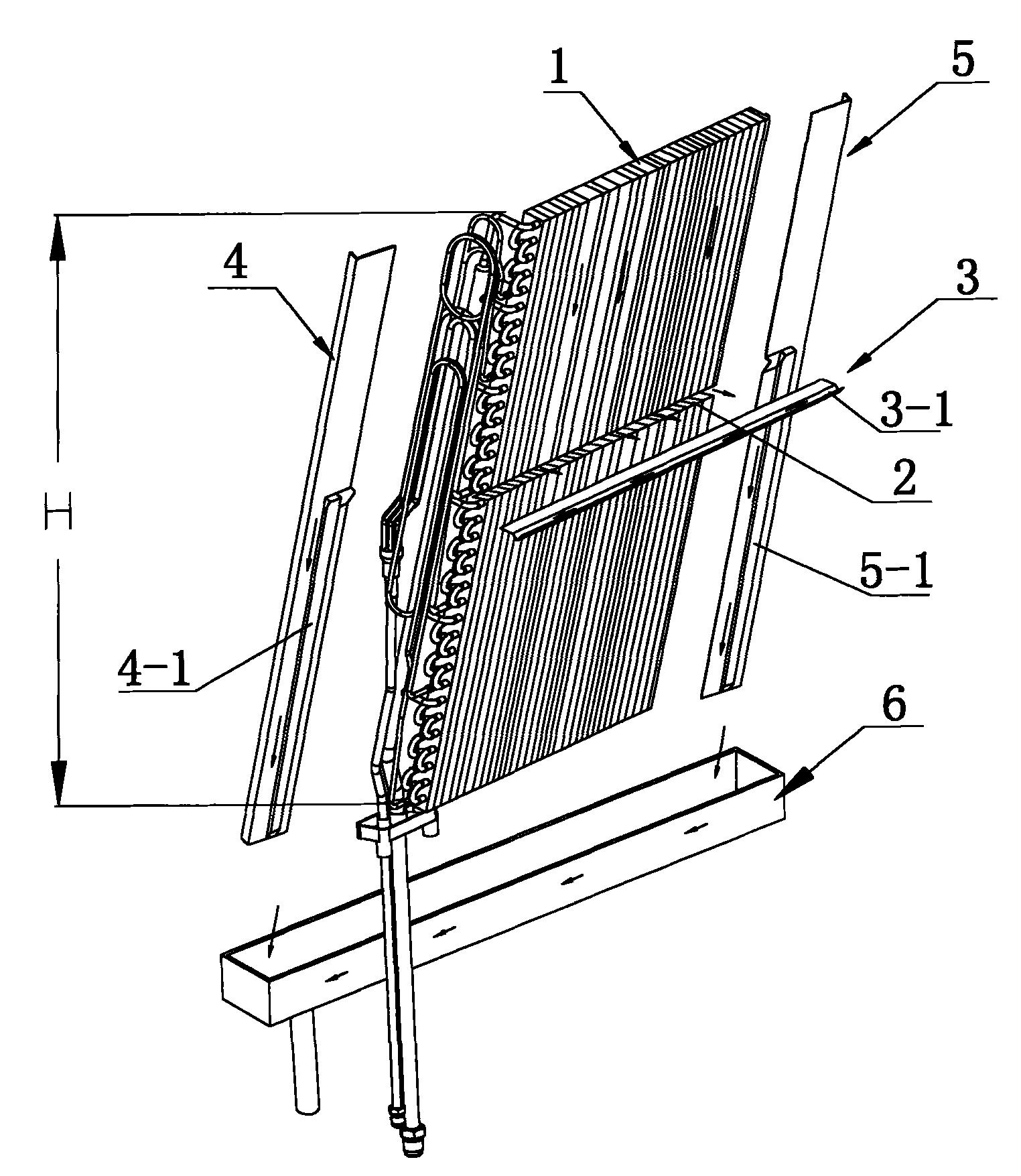 1
5
4
3
3-1
2
H
5-1
4-1
6