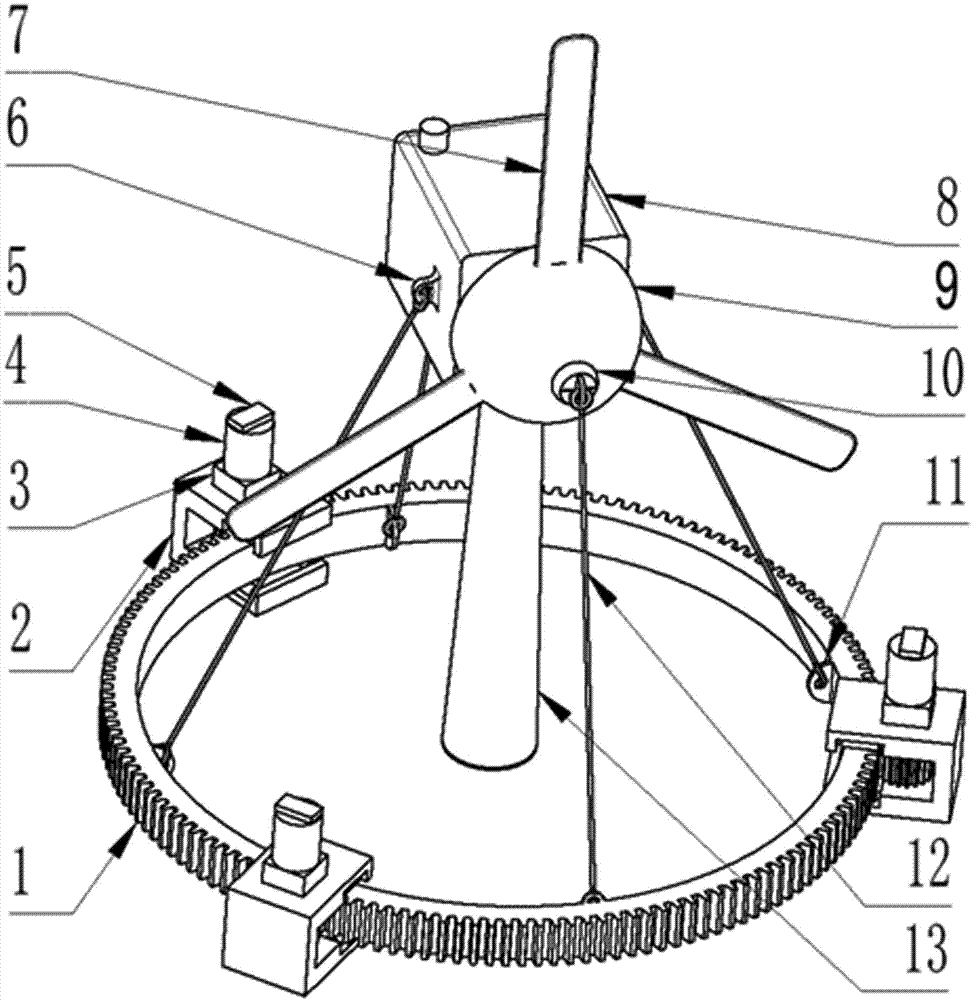 7
6
5
4
3
2
1
8
9
10
11
12
13