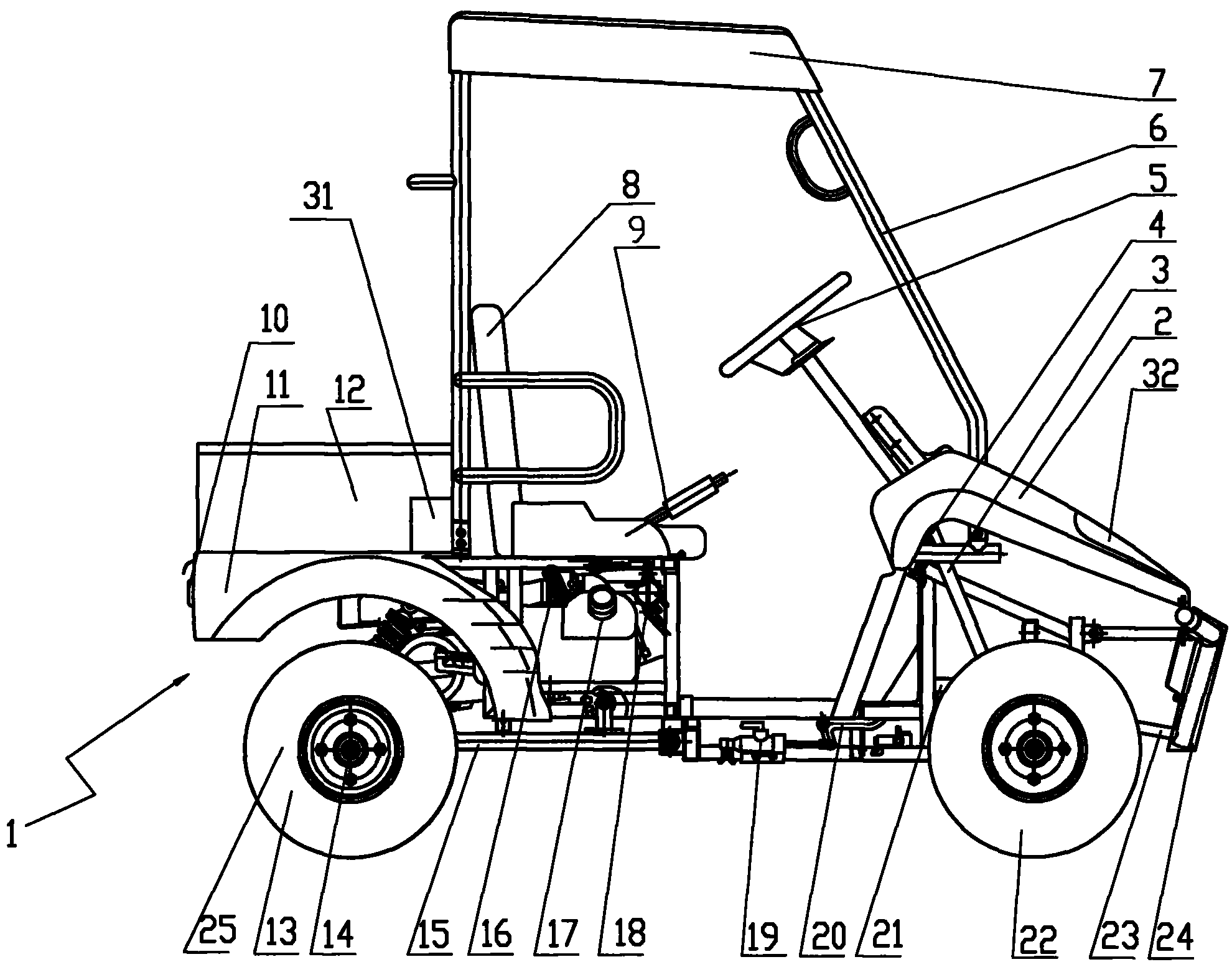 7
6
5
4
3
2
32
8
9
31
10
11
12
1
25
13
14
15
16
17
18
19
20
21
22
23
24