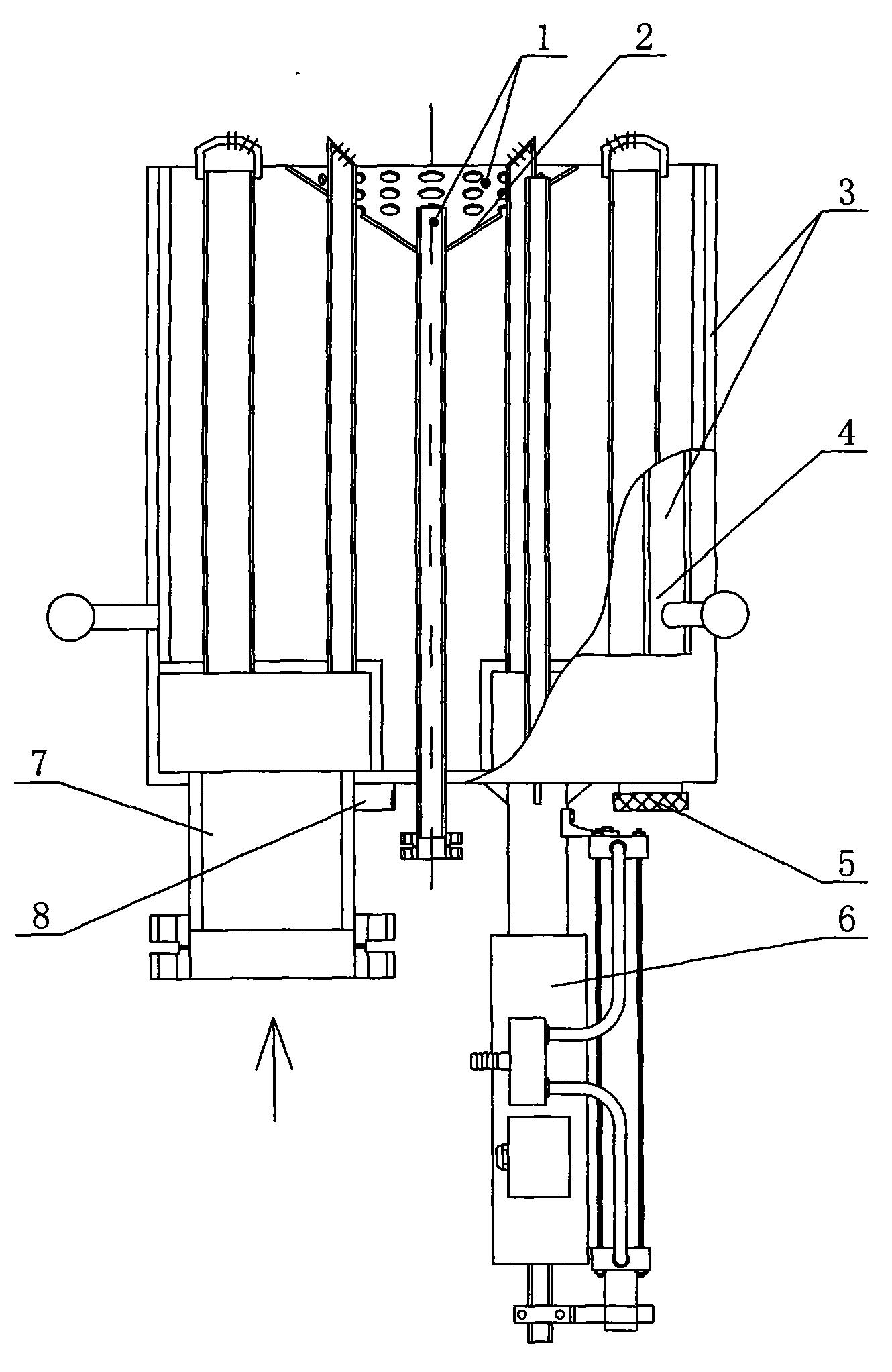 1
2
3
4
7
8
5
6