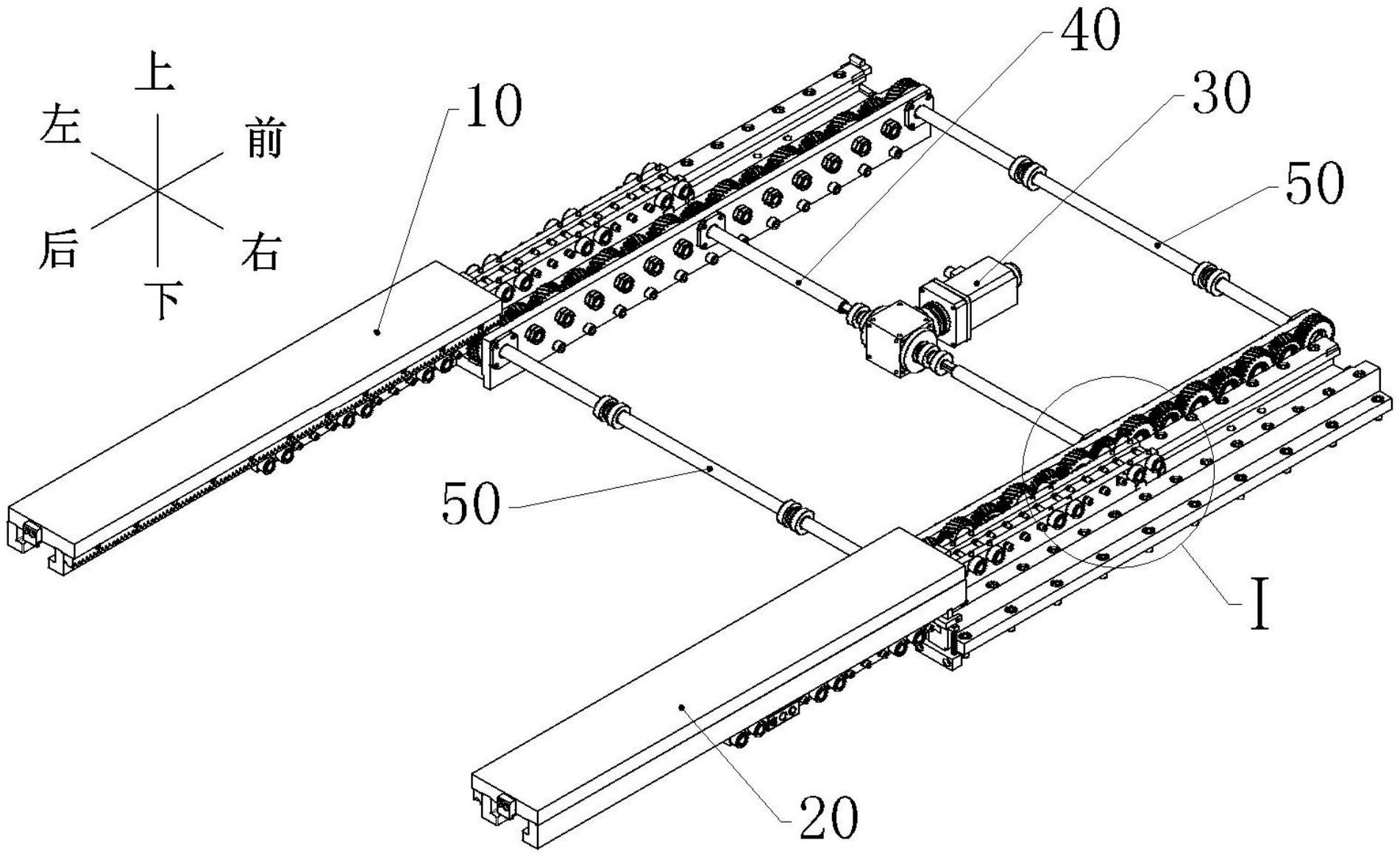 上
左
前
后
右
下
10
40
30
50
50
I
20