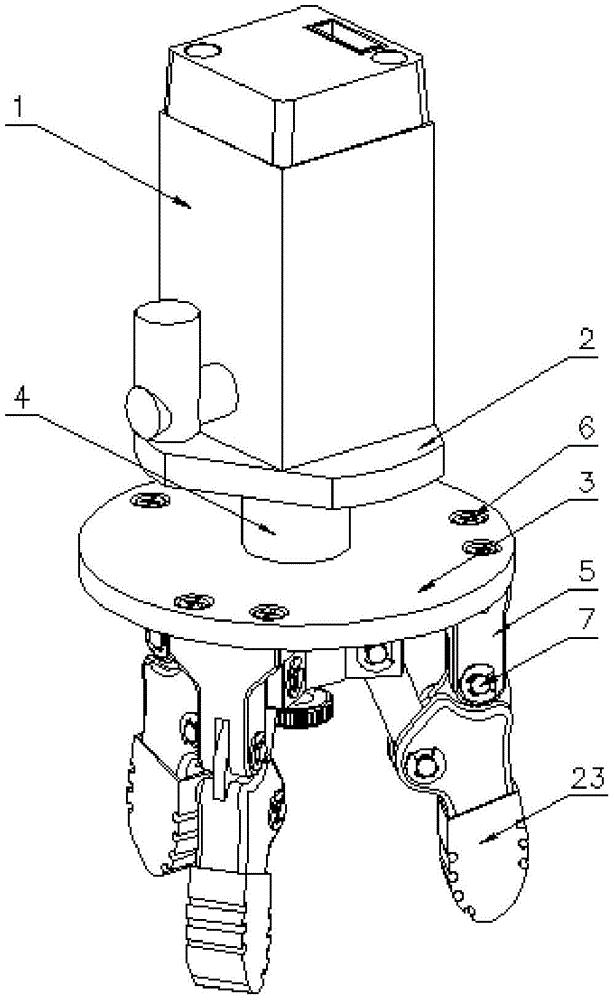 1
2
4
6
3
5
7
23