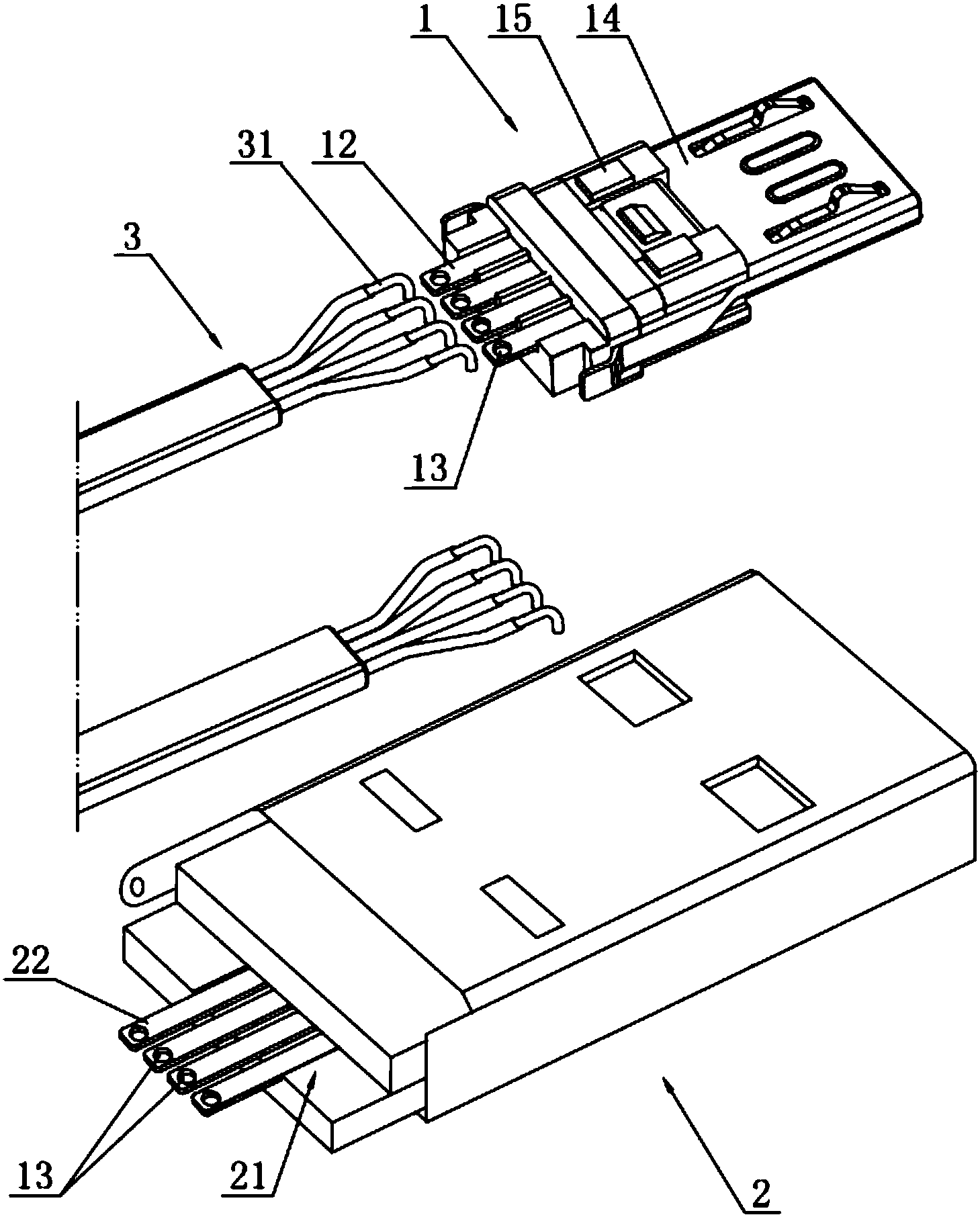 1
15
14
31
12
3
13
22
13
21
2