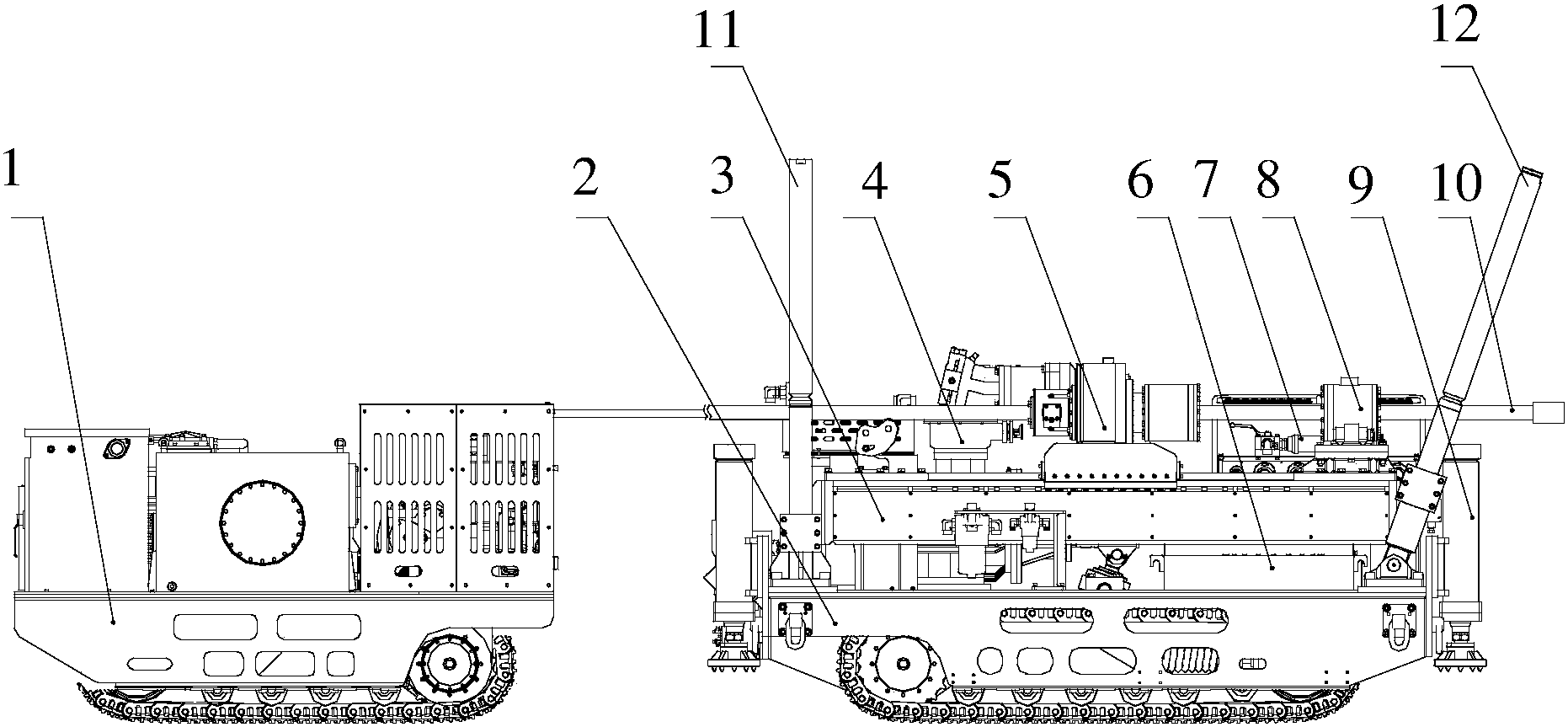 11
12
1
2
3
4
5
6
7
8
9
10