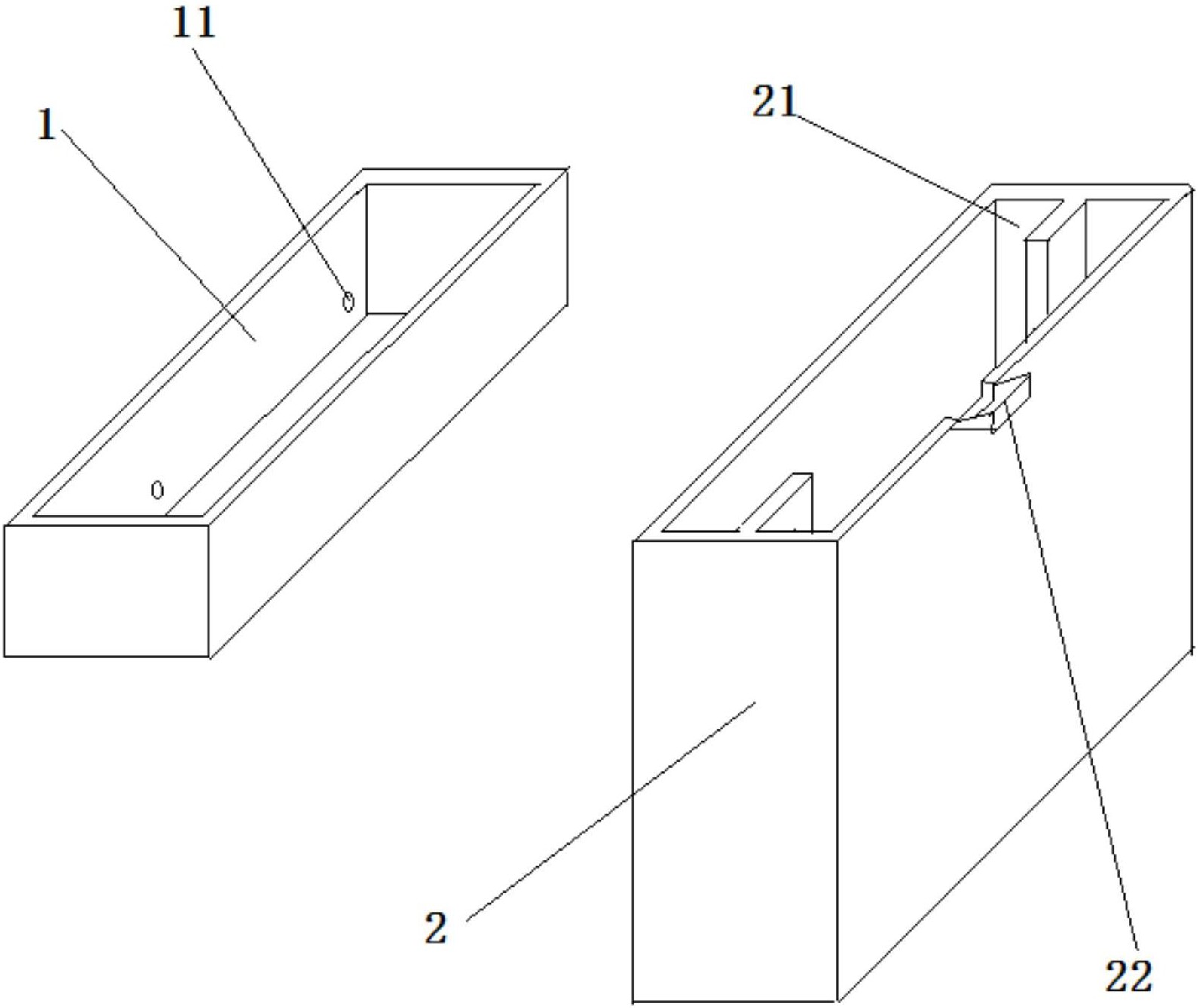 11
1
21
2
22