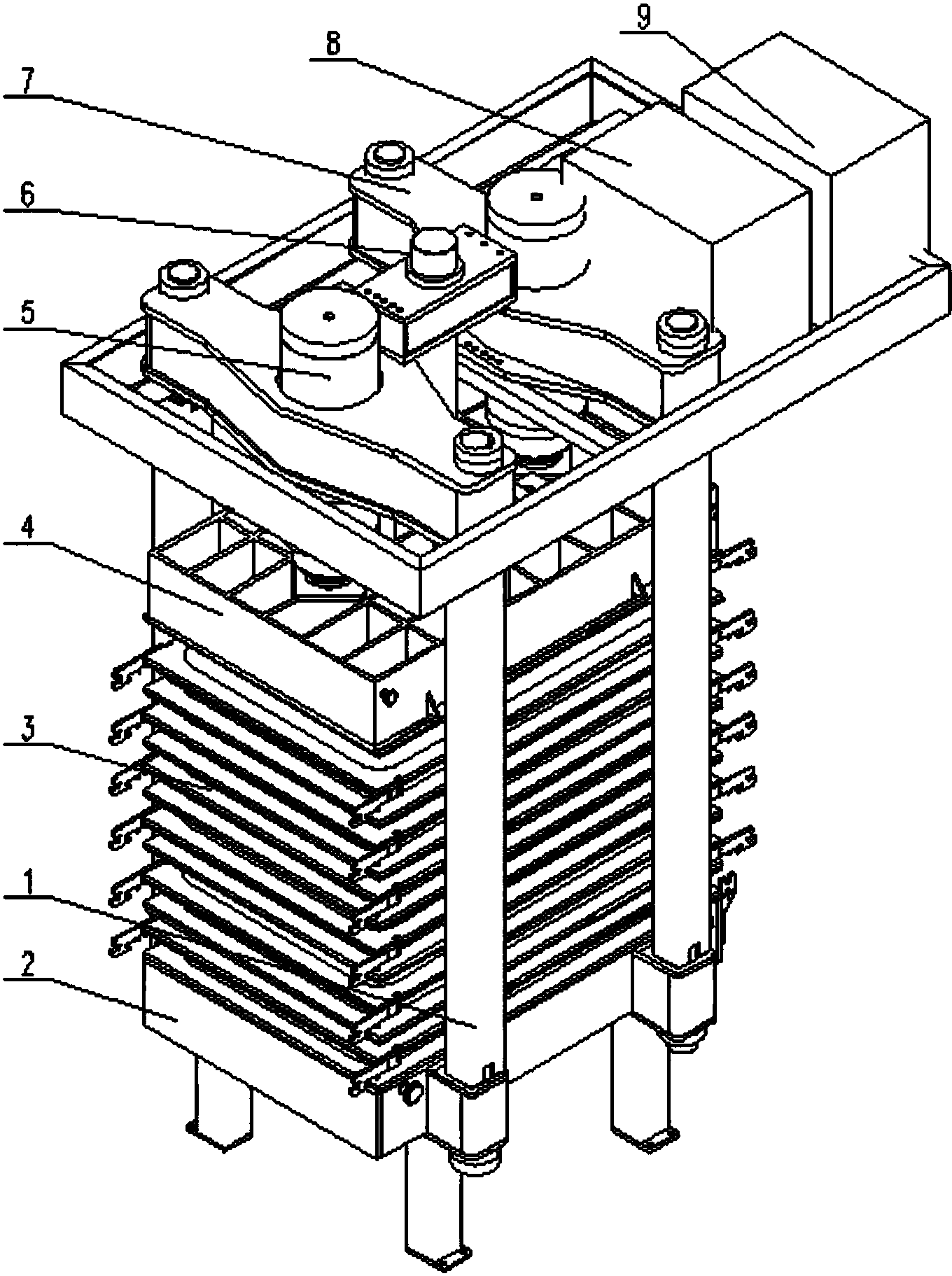 9
8
7
6
5
4
3
1
2