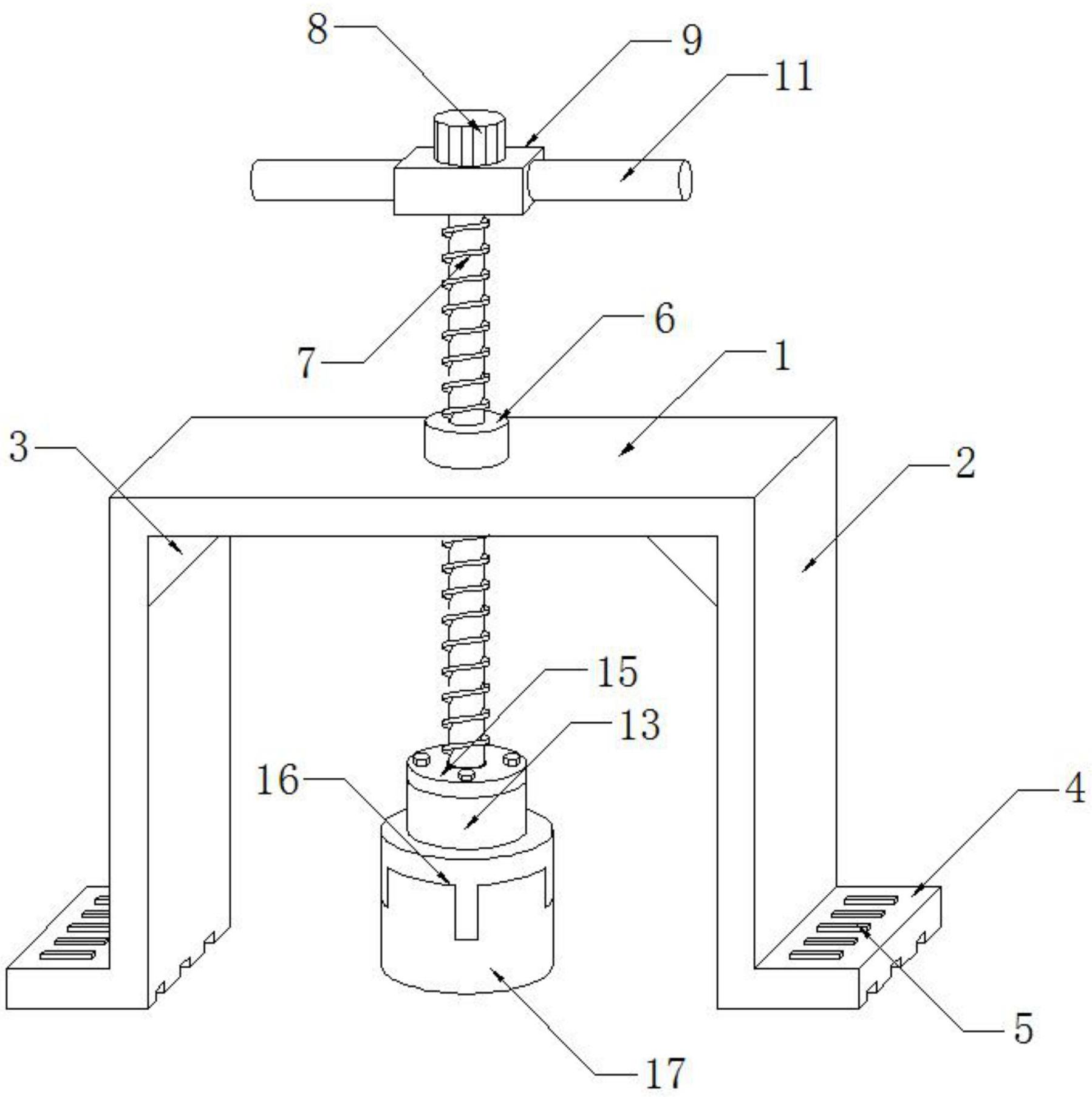 8
9
11
7
6
1
3
2
15
13
16
4
5
17