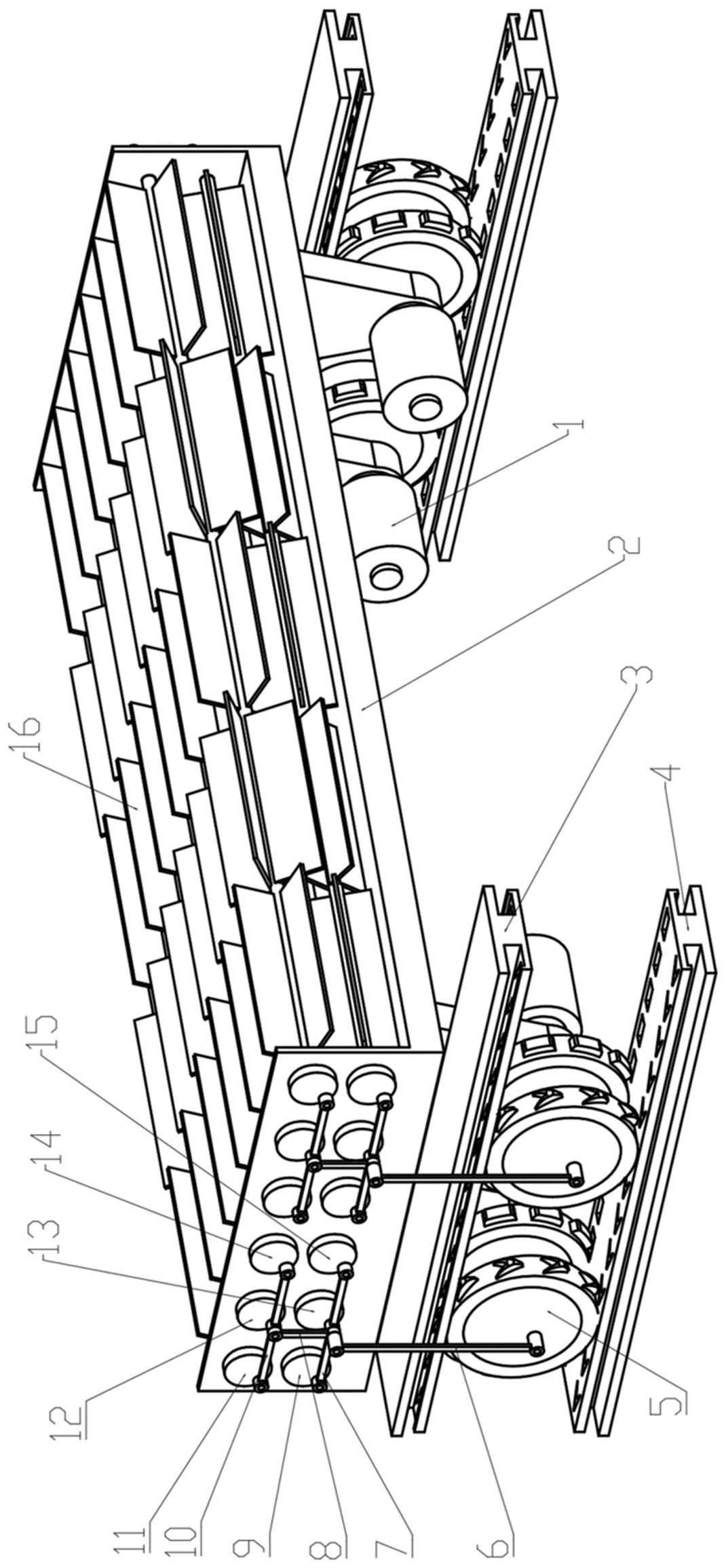 1
2
3
4
5
6
7
8
9
10
11
12
13
14
15
16