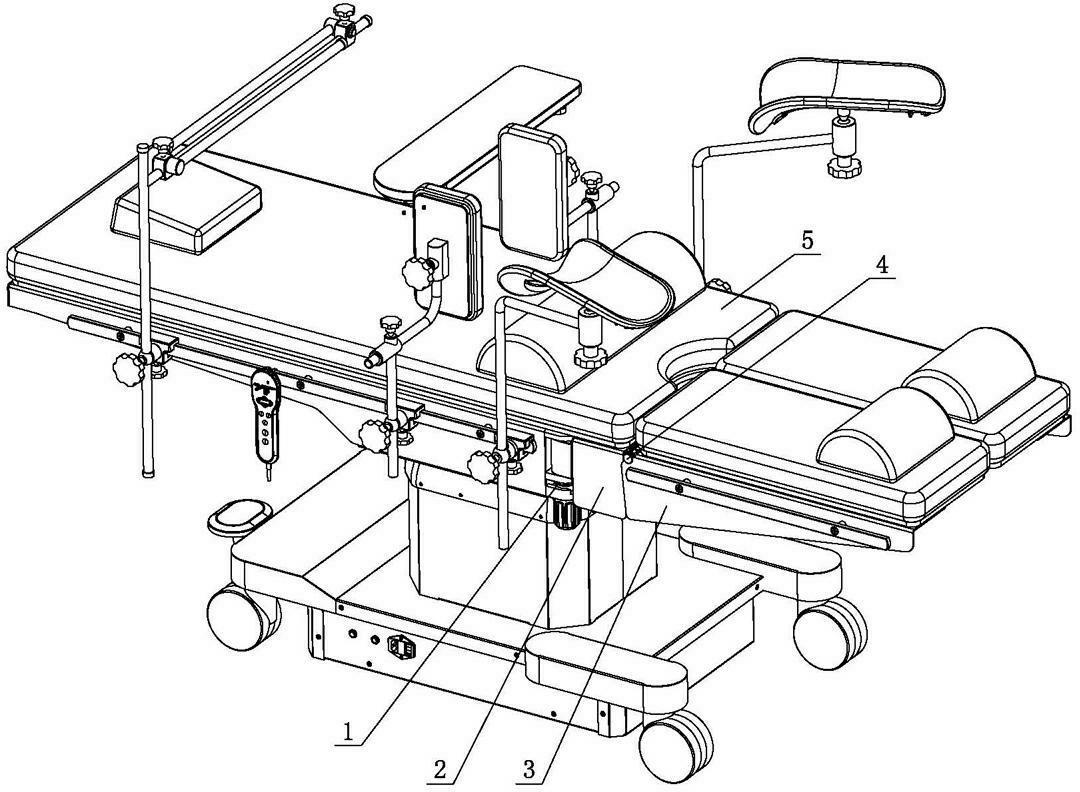 5
4
1
2
3