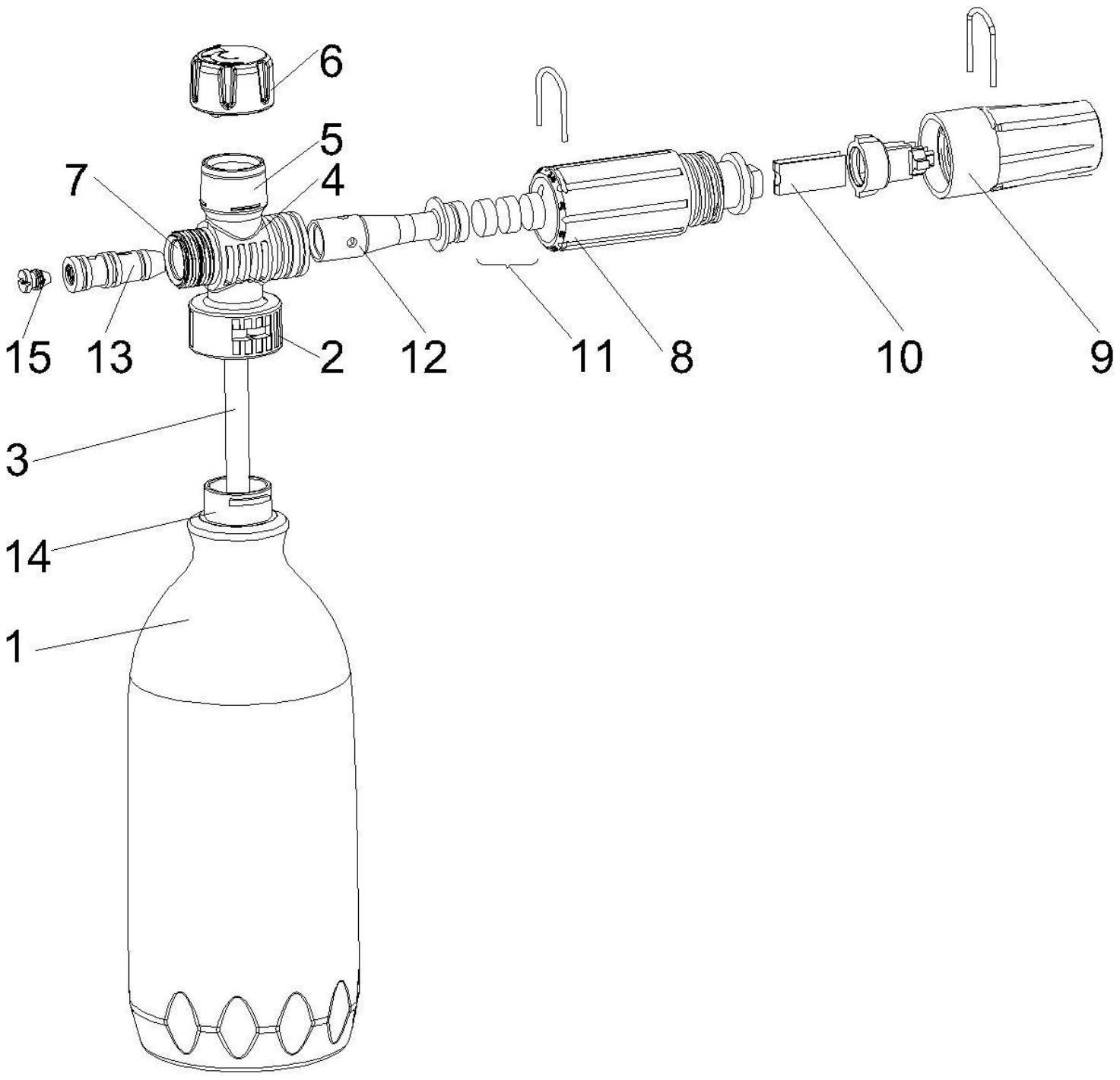 6
5
7
4
15
13
2
12
11
8
10
9
3
14
1